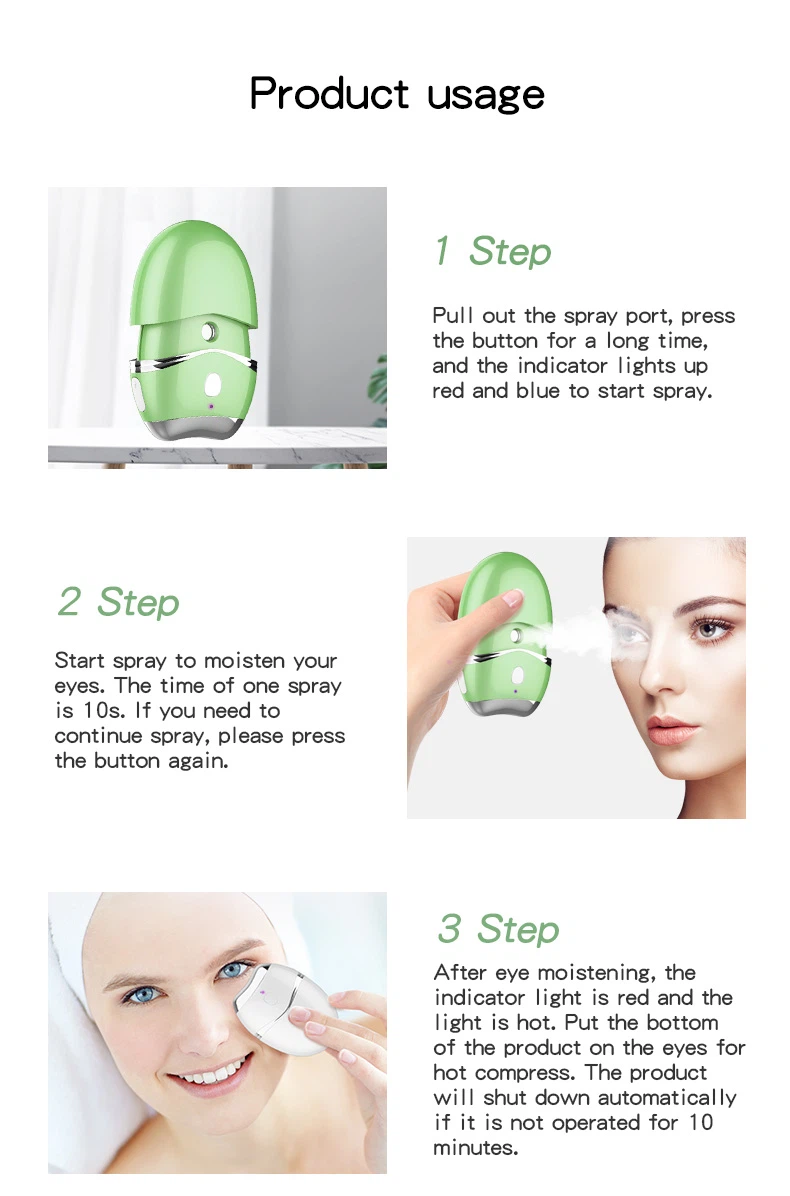 Product usage

1 Step

Pull out the spray port, press the button for a long time, and the indicator lights up red and blue to start spray.

2 Step

Start spray to moisten your eyes. The time of one spray is 10s. If you need to continue spray, please press the button again.

3 Step

After eye moistening, the indicator light is red and the light is hot. Put the bottom of the product on the eyes for hot compress. The product will shut down automatically if it is not operated for 10 minutes.